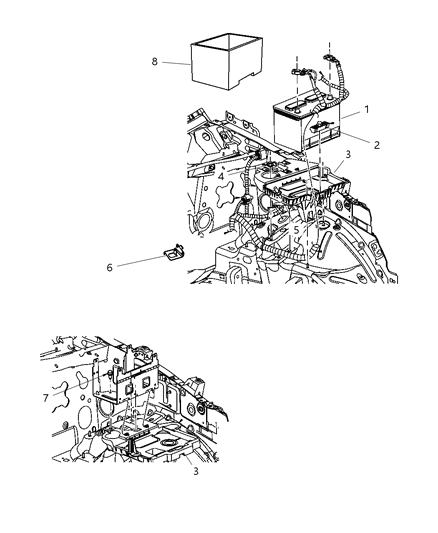 8
1
2
3
4
5
6
7
3