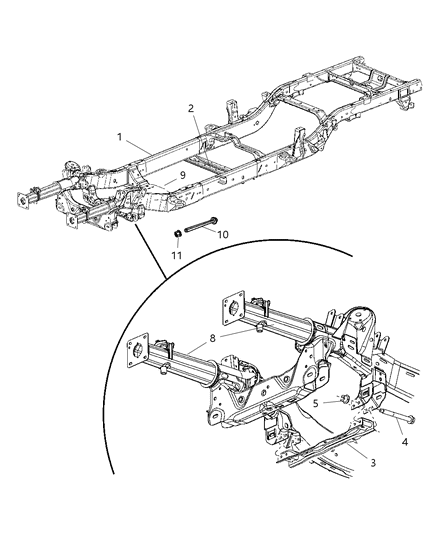 2
1
9
10
11
8
5
4
3