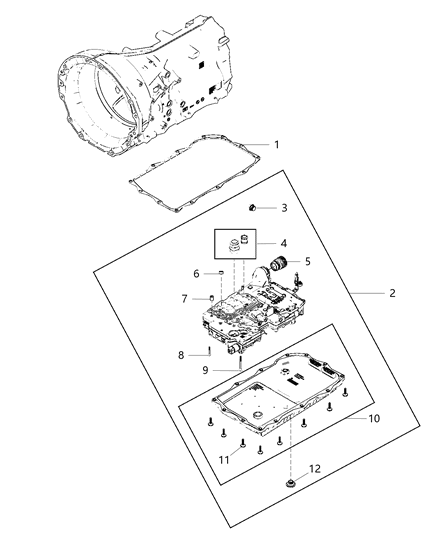 1
3
4
5
6
2
7
8
9
10
11
12