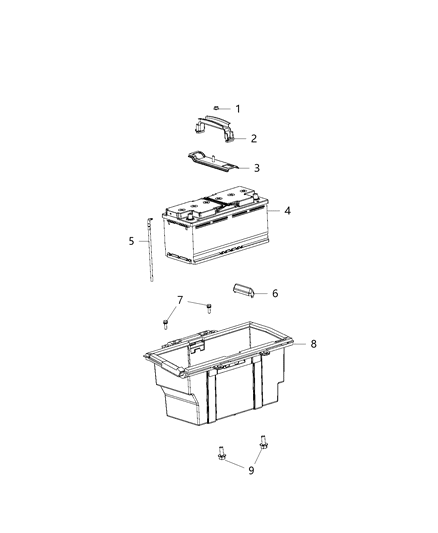 1
2
3
4
5
6
7
8
9