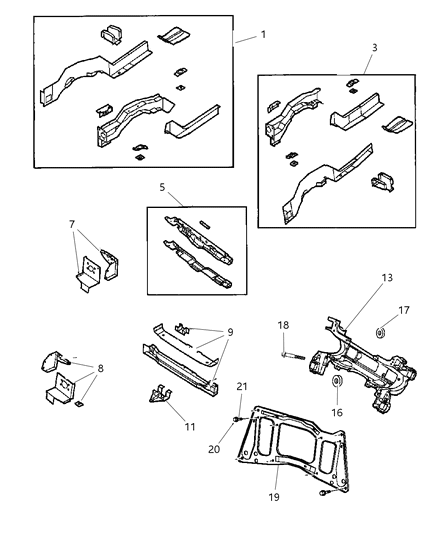 1
3
5
7
13
17
18
9
8
21
16
11
20
19