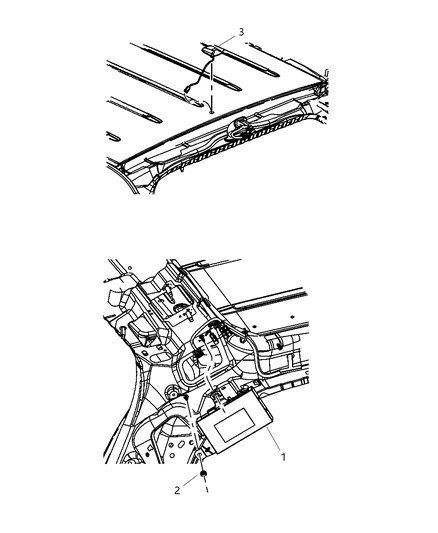 3

1

2