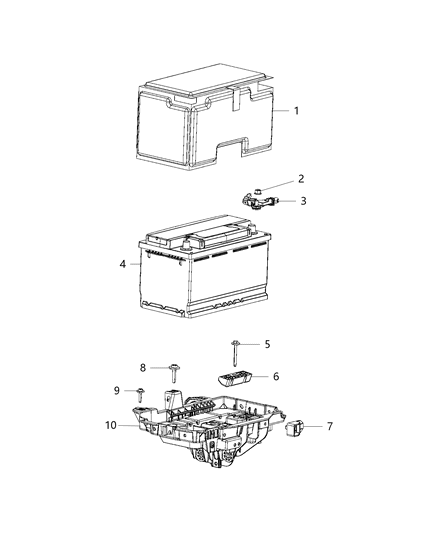 1
2
3
4
5
8
6
9
10
7