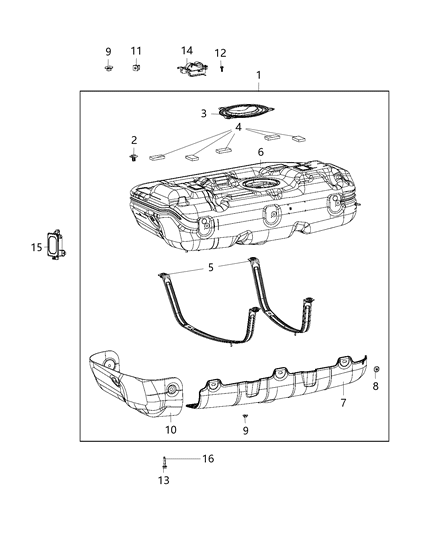 9
11
14
12
1
3
4
2
6
15
5
8
7
10
9
16
13