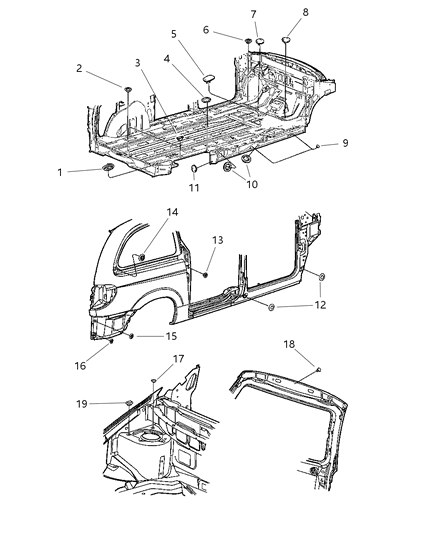 8
7
6
5
4
3
2
9
1
11
10
14
13
12
15
16
18
17
19