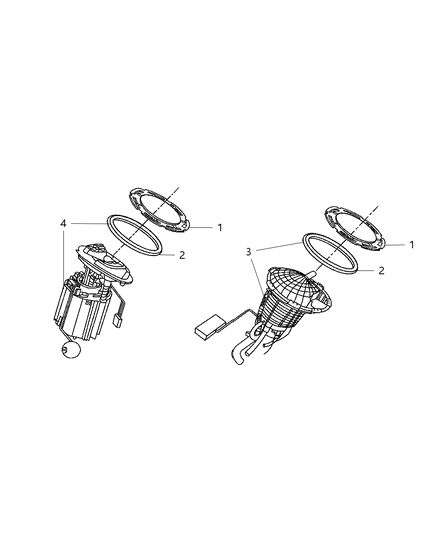 4
1
2
3
1
2