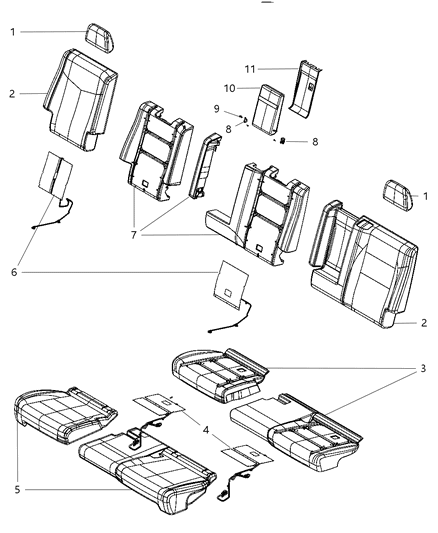 1
2
11
10
9
8
8
1
7
6
2
3
4
5