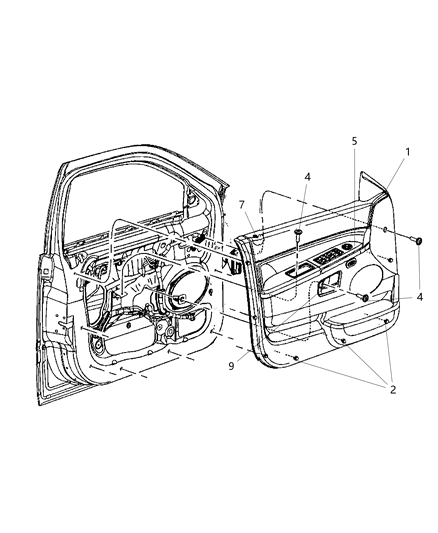 5
1
4
7
4
9
2