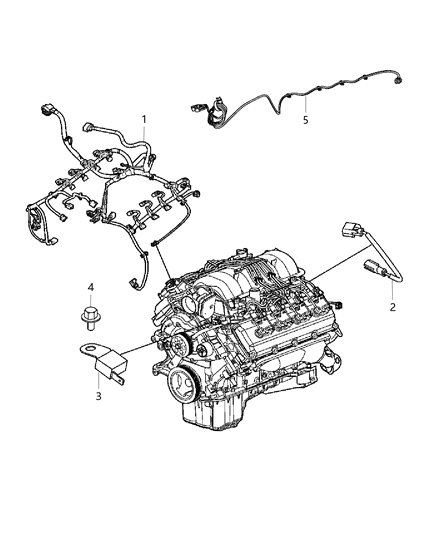 1
5
4
2
3