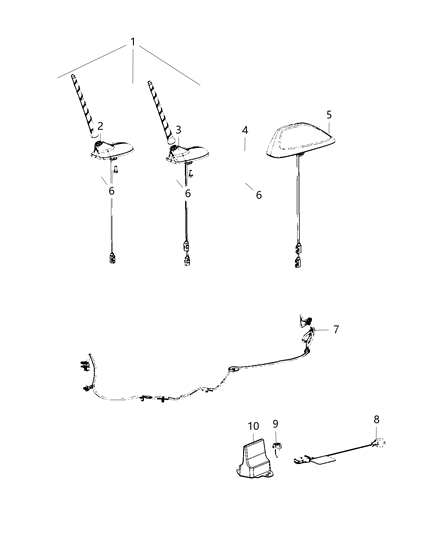 1
2
3
4
5
6
6
6
7
10
9
8