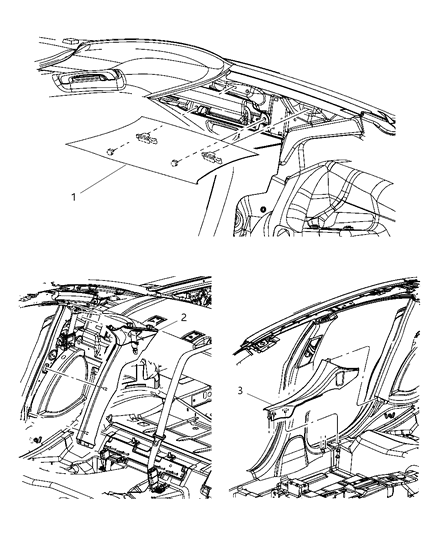 1

2

3