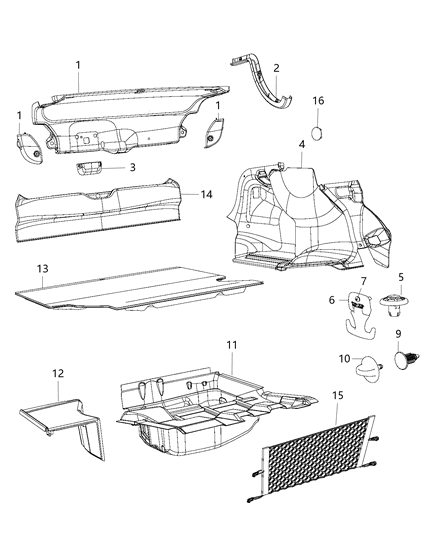 1
2
16
1
1
3
4
14
13
7
5
6
9
10
11
12
15