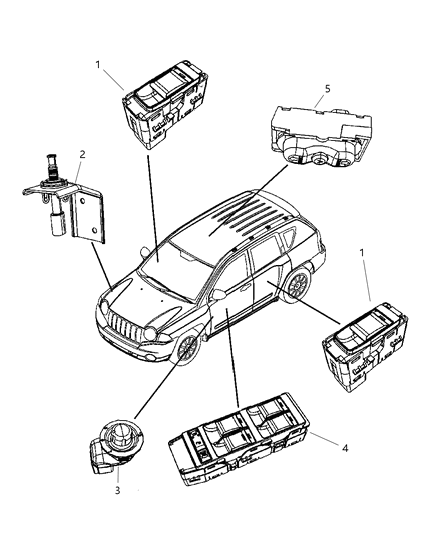 1
5
2
1
4
3