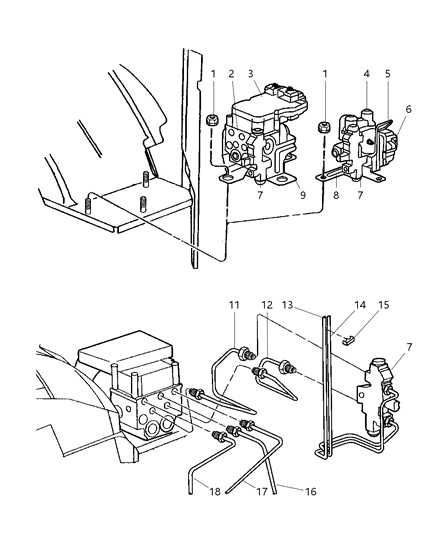 1
2
3
1
4
5
6
7
9
8
7
11
12
13
14
15
7
18
17
16