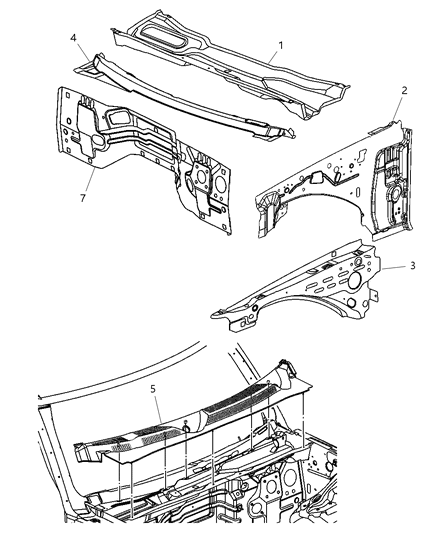 4
1
2
7
3
5