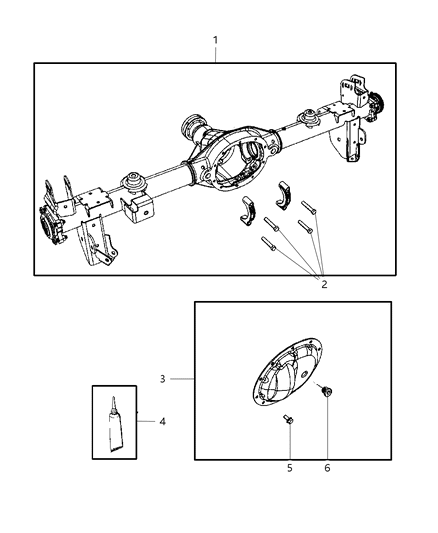 1

2

3

4

5

6