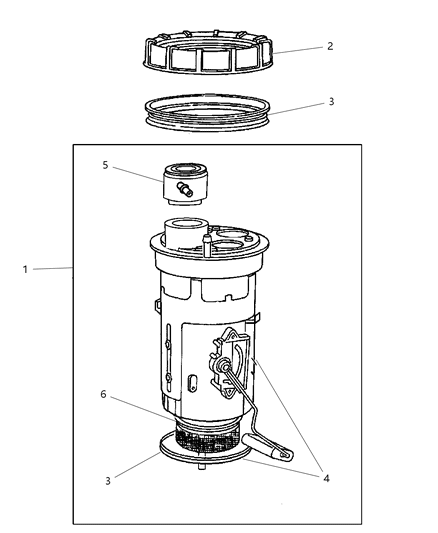 2
3
5
1
6
3
4