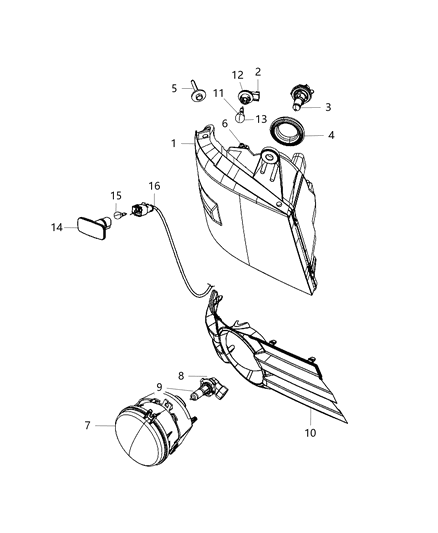 5
12
2
11
3
13
6
4
1
16
15
14
8
9
7
10