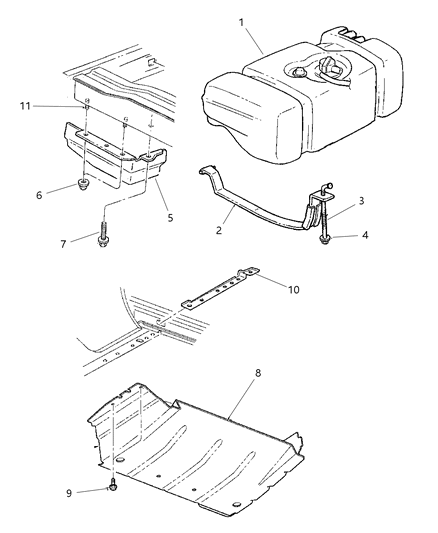 1
11
6
5
7
2
3
4
10
8
9