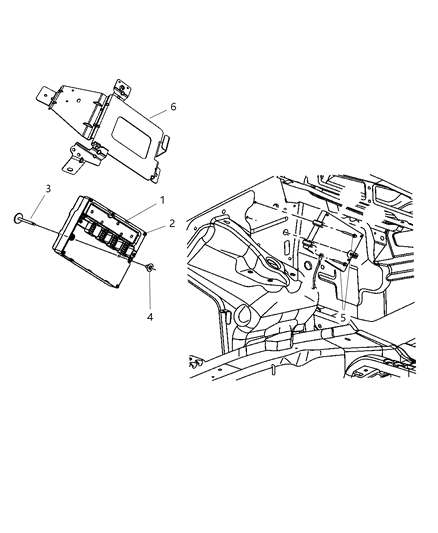 6
3
1
2
4
5