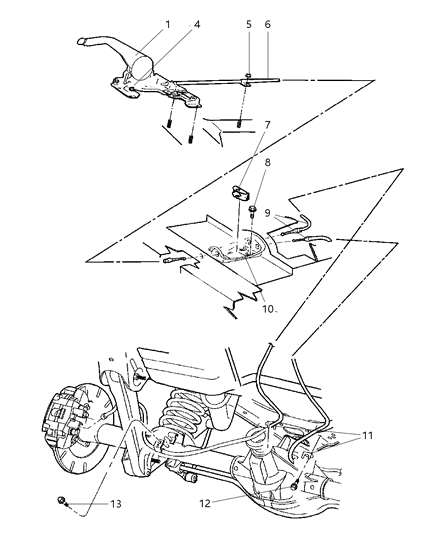 1
4
5
6
7
8
9
10
11
12
13