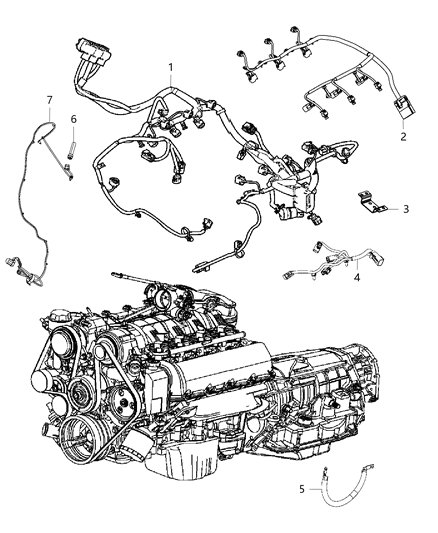 1
2
7
6
3
4
5