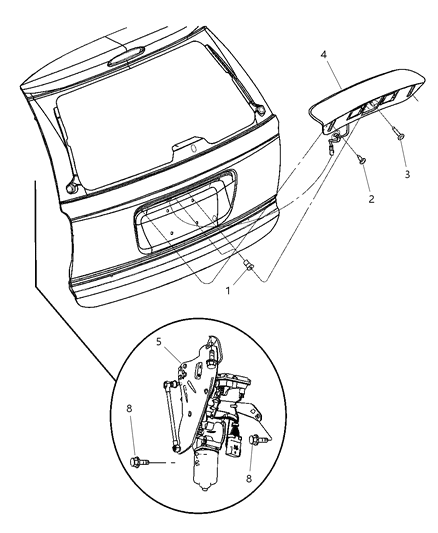 4
3
2
1
5
8
8