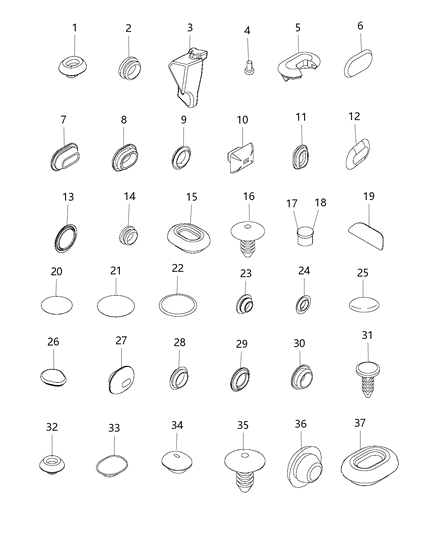 1 2 3 4 5 6

7 8 9 10 11 12

13 14 15 16 17 18 19

20 21 22 23 24 25

26 27 28 29 30 31

32 33 34 35 36 37