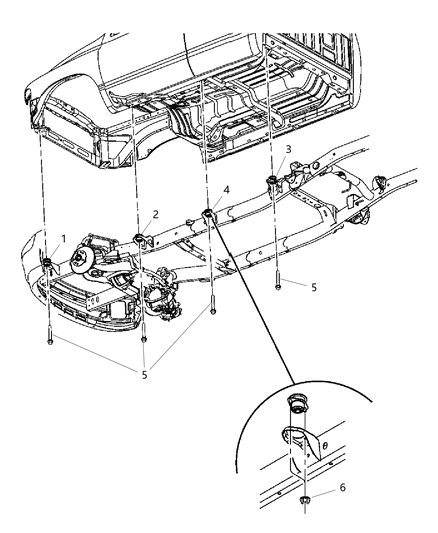 3
4
2
1
5
5
6