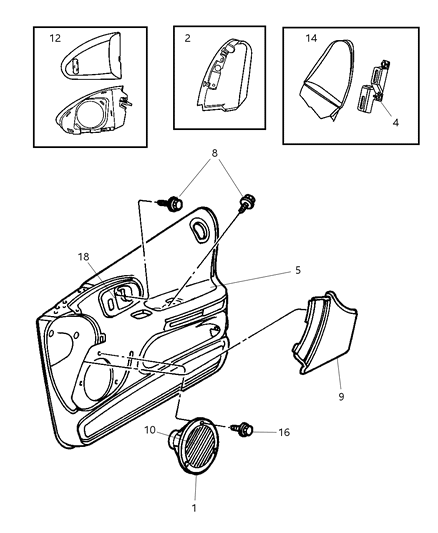 12

2

14

4

8

18

5

9

10

16

1