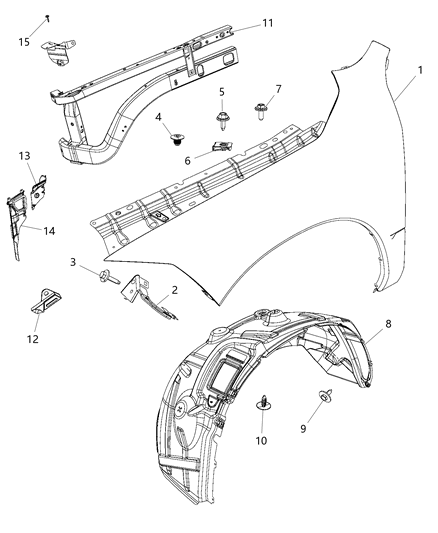 15
11
1
5
7
4
6
13
14
3
2
12
8
10
9