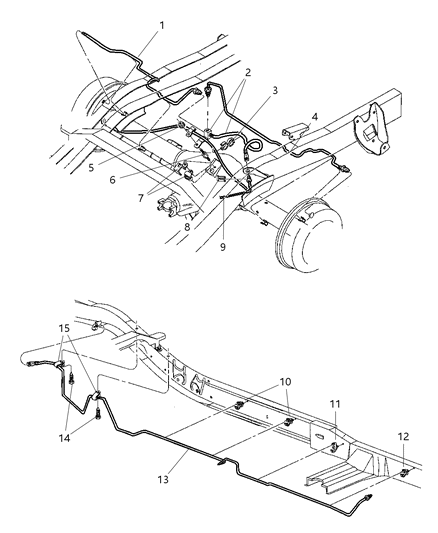 1
2
3
4
5
6
7
8
9
15
10
11
12
14
13