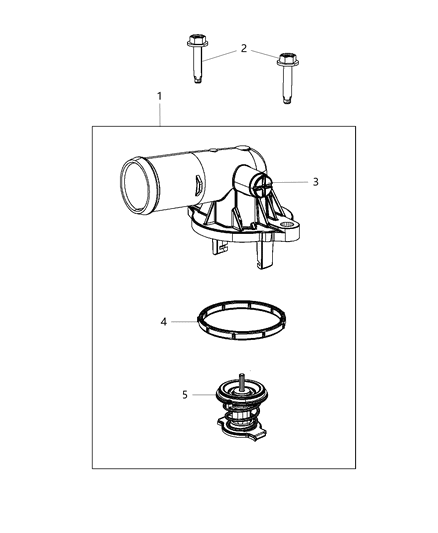 2
1
3
4
5