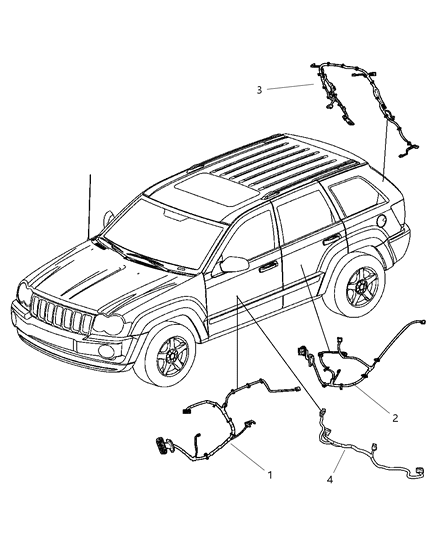 3

2

1

4