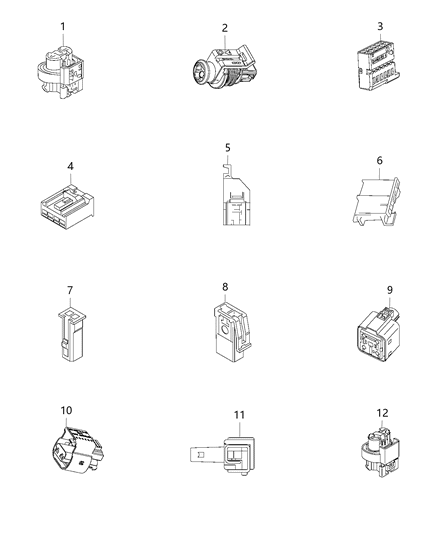 1
2
3
4
5
6
7
8
9
10
11
12