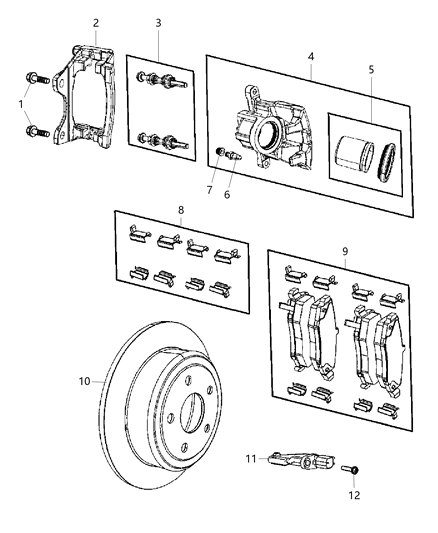 2
3
4
5
1
7
6
8
9
10
11
12