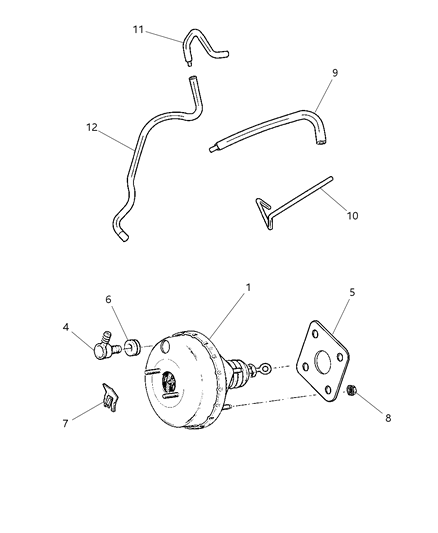 11
9
12
10
1
6
5
4
7
8