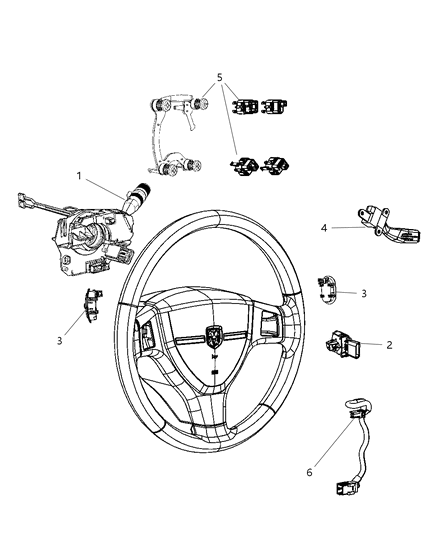 5

1

4

3

3

2

6