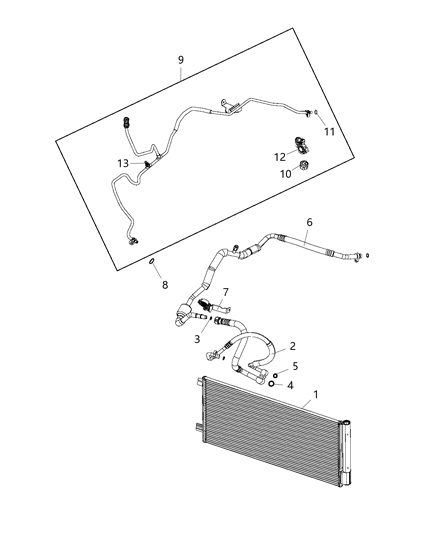 9
11
12
13
10
6
8
7
3
2
5
4
1