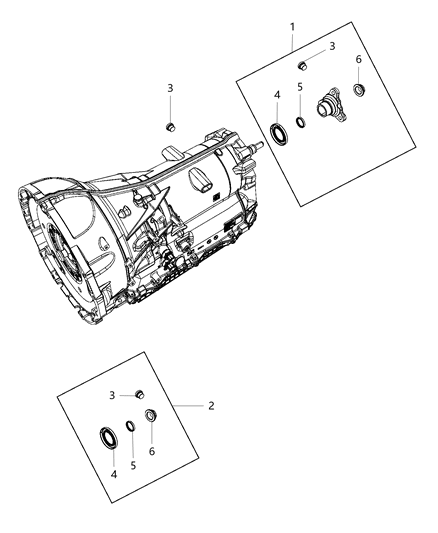 1
3
6
3
4
5
3
2
4
5
6