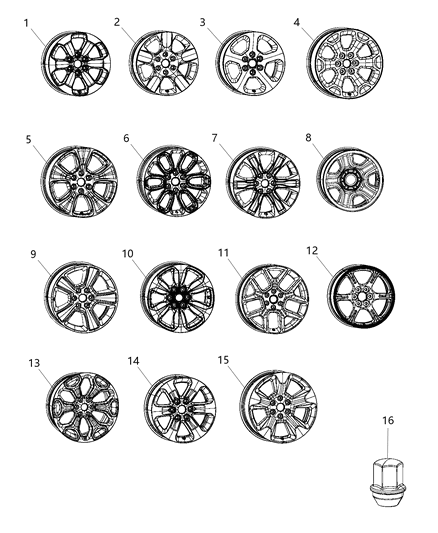 1
2
3
4
5
6
7
8
9
10
11
12
13
14
15
16