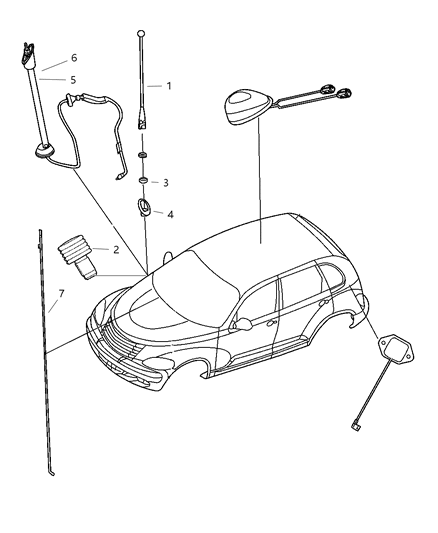 6
5
1
3
4
2
7