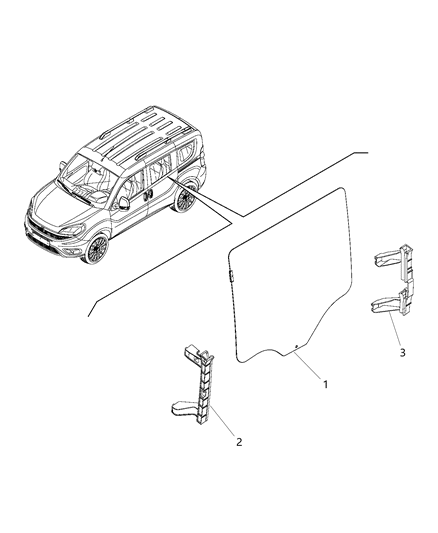 3

1

2