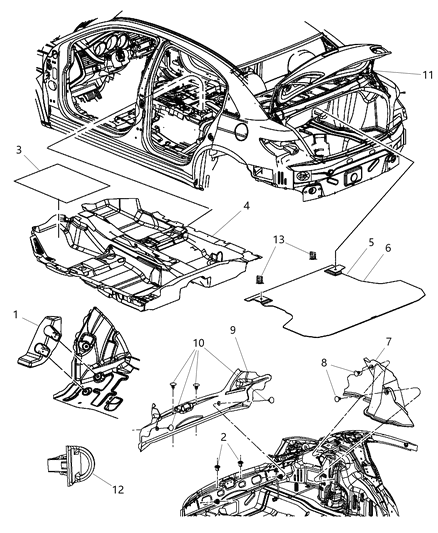 11
3
4
13
5
6
1
9
10
7
8
2
12