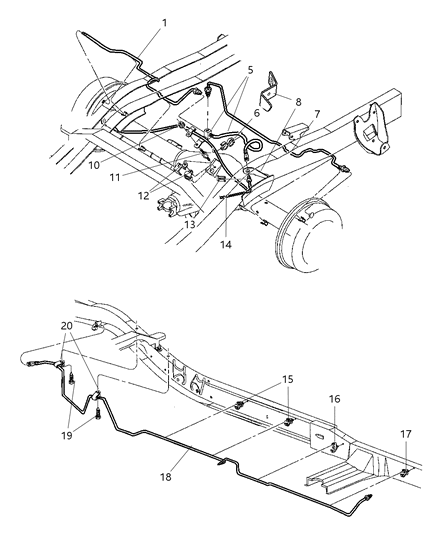 1
5
8
6
7
10
11
12
13
14
20
15
16
17
19
18