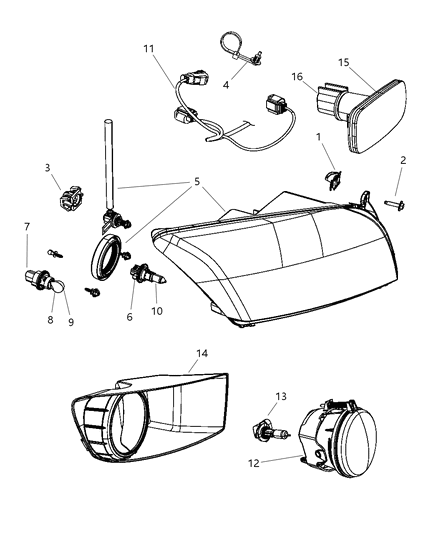 11
4
15
16
1
2
3
5
7
8
9
6
10
14
13
12