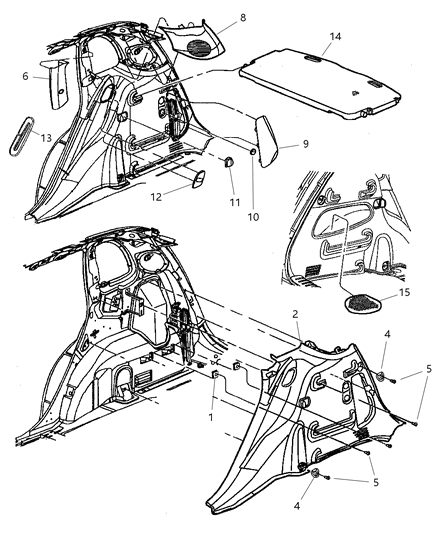 8
14
6
13
9
12
11
10
15
2
4
5
1
5
5
4