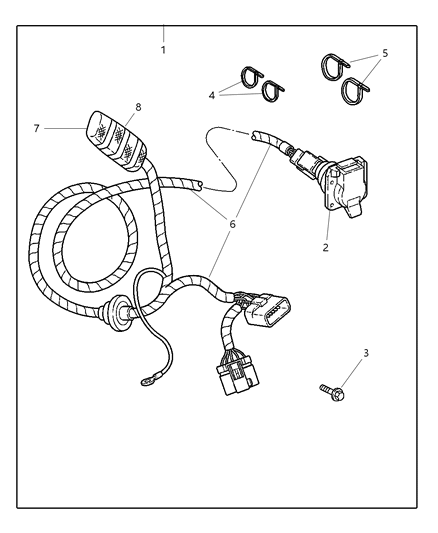 1
5
4
8
7
6
2
3