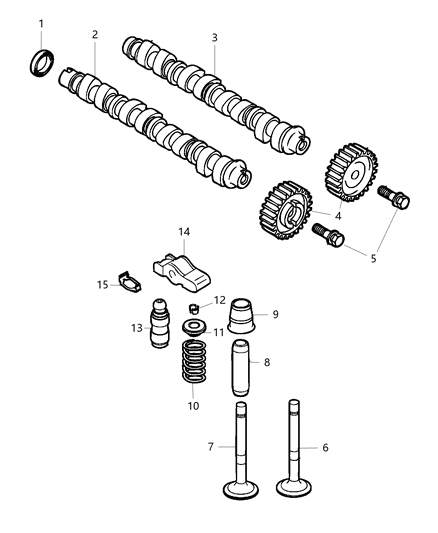 1
2
3
4
5
14
15
12
9
13
11
8
10
7
6