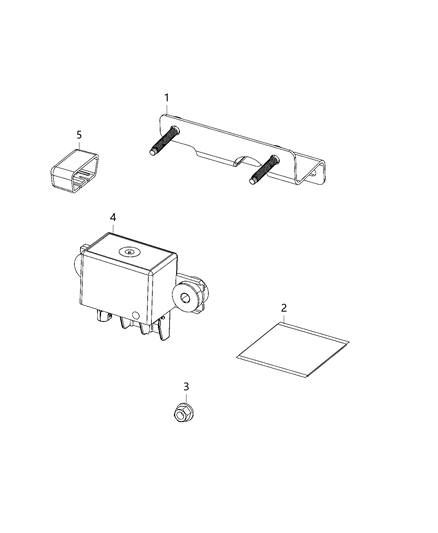 1
5
4
2
3